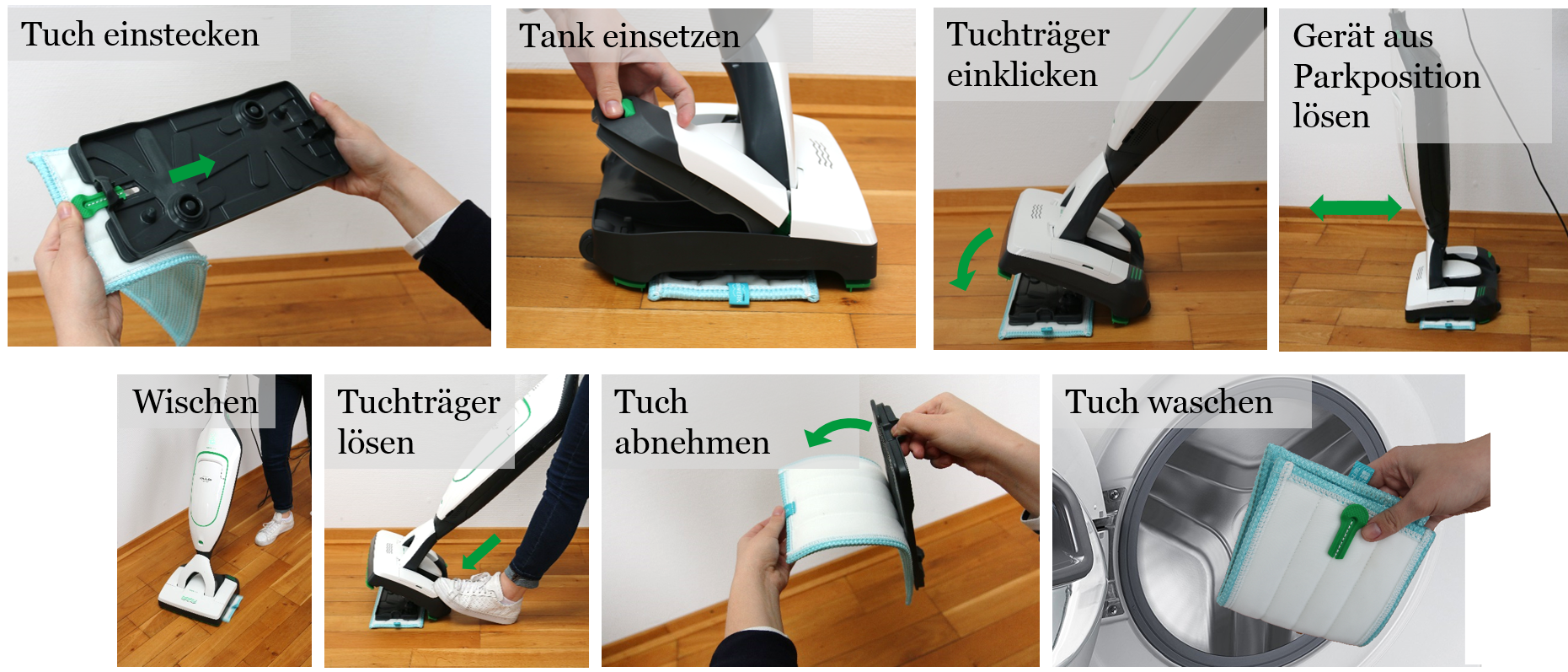 Tuch einstecken

Tank einsetzen

Tuchträger einklicken

Gerät aus Parkposition lösen

Wischen

Tuchträger lösen

Tuch abnehmen

Tuch waschen